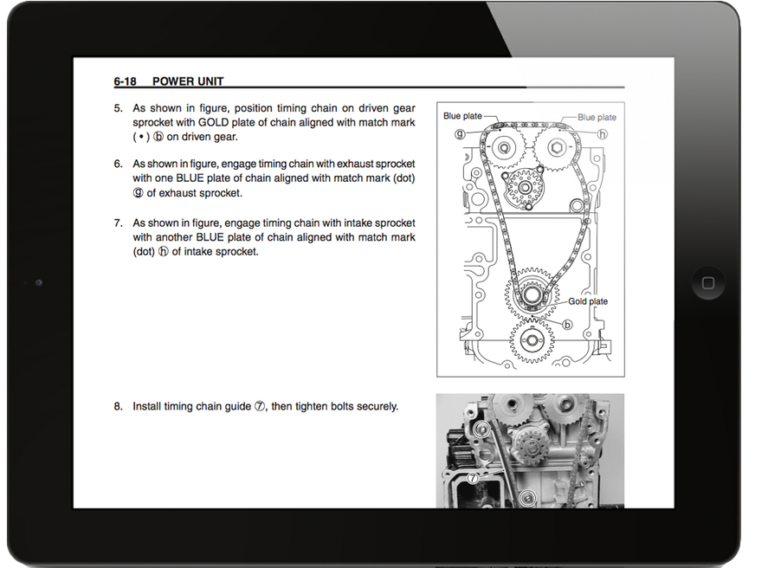 6-18 POWER UNIT

5. As shown in figure, position timing chain on driven gear sprocket with GOLD plate of chain aligned with match mark ( • ) ⓑ on driven gear.

6. As shown in figure, engage timing chain with exhaust sprocket with one BLUE plate of chain aligned with match mark (dot) ⓖ of exhaust sprocket.

7. As shown in figure, engage timing chain with intake sprocket with another BLUE plate of chain aligned with match mark (dot) ⓗ of intake sprocket.

Blue plate
Blue plate
ⓖ
ⓗ
Gold plate
ⓑ

8. Install timing chain guide ⑦, then tighten bolts securely.

⑦