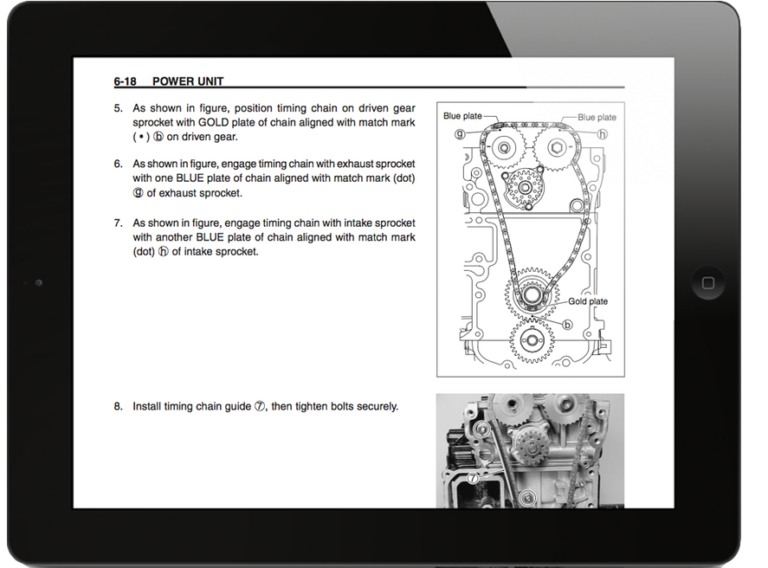 6-18 POWER UNIT

5. As shown in figure, position timing chain on driven gear sprocket with GOLD plate of chain aligned with match mark ( • ) ⓑ on driven gear.

6. As shown in figure, engage timing chain with exhaust sprocket with one BLUE plate of chain aligned with match mark (dot) ⓖ of exhaust sprocket.

7. As shown in figure, engage timing chain with intake sprocket with another BLUE plate of chain aligned with match mark (dot) ⓗ of intake sprocket.

Blue plate
Blue plate
ⓖ
ⓗ
Gold plate
ⓑ

8. Install timing chain guide ⑦, then tighten bolts securely.

⑦